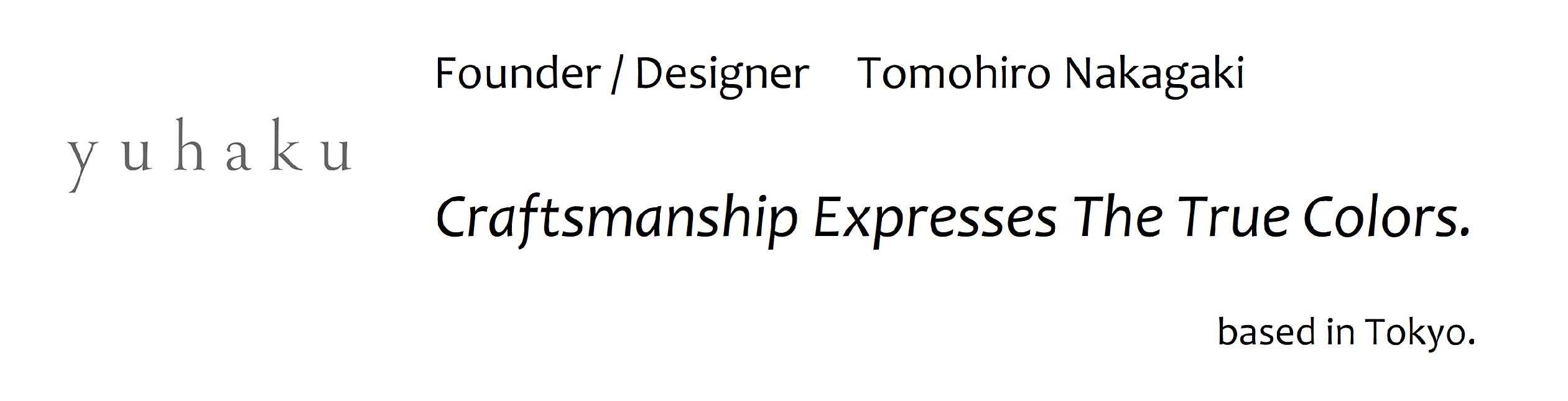 yuhaku

Founder / Designer Tomohiro Nakagaki

Craftsmanship Expresses The True Colors.

based in Tokyo.